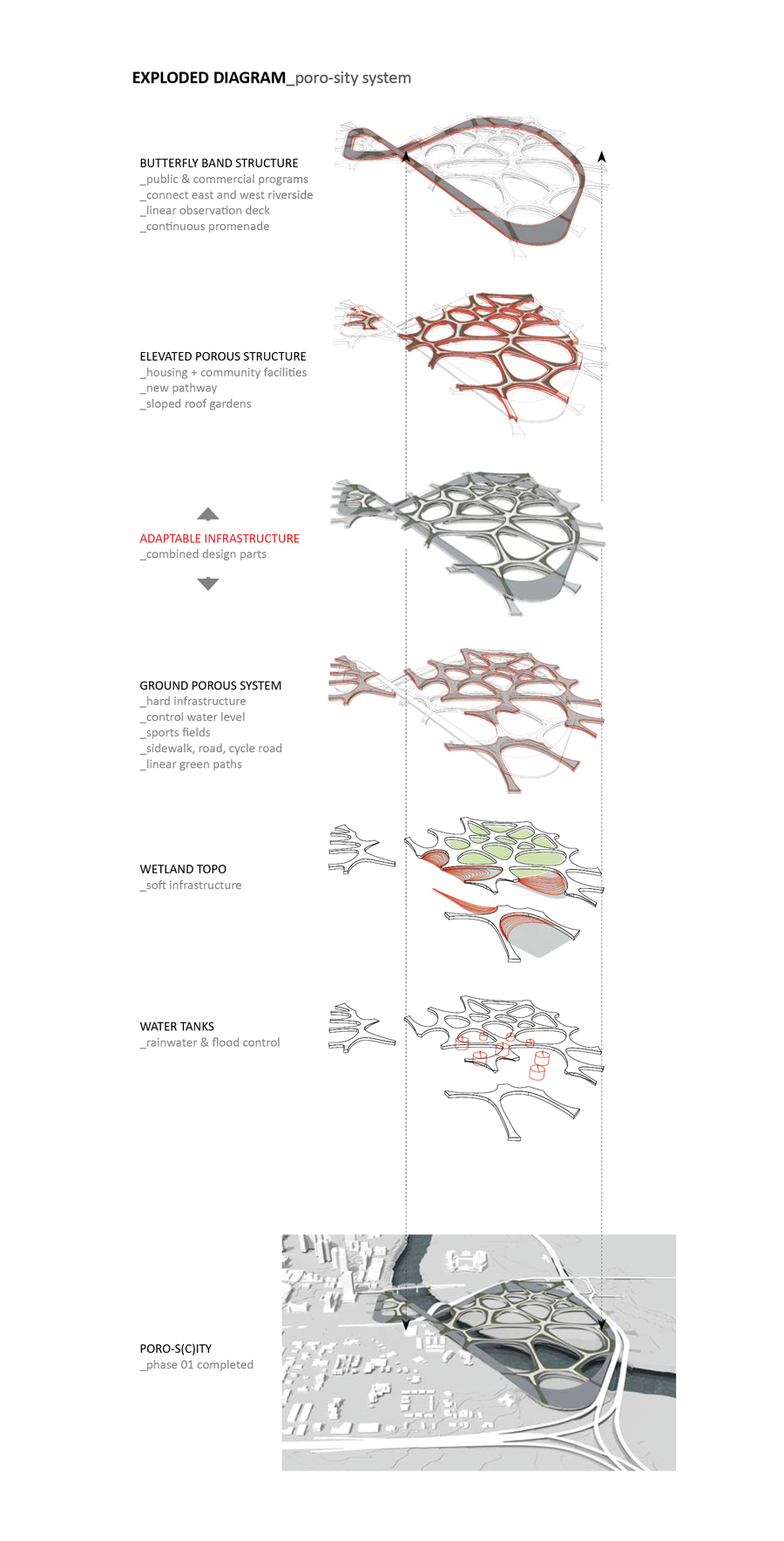 EXPLODED DIAGRAM_poro-sity system

BUTTERFLY BAND STRUCTURE
_public & commercial programs
_connect east and west riverside
_linear observation deck
_continuous promenade

ELEVATED POROUS STRUCTURE
_housing + community facilities
_new pathway
_sloped roof gardens

ADAPTABLE INFRASTRUCTURE
_combined design parts

GROUND POROUS SYSTEM
_hard infrastructure
_control water level
_sports fields
_sidewalk, road, cycle road
_linear green paths

WETLAND TOPO
_soft infrastructure

WATER TANKS
_rainwater & flood control

PORO-S(C)ITY
_phase 01 completed